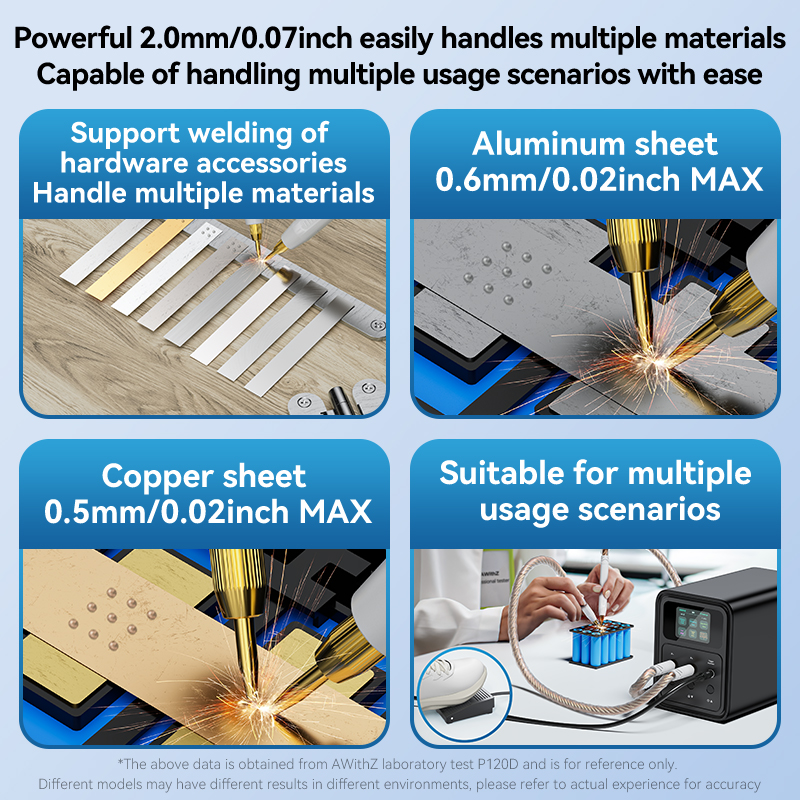 Powerful 2.0mm/0.07inch easily handles multiple materials
Capable of handling multiple usage scenarios with ease

Support welding of hardware accessories Handle multiple materials

Aluminum sheet 0.6mm/0.02inch MAX

Copper sheet 0.5mm/0.02inch MAX

Suitable for multiple usage scenarios

*The above data is obtained from AWithZ laboratory test P120D and is for reference only.
Different models may have different results in different environments, please refer to actual experience for accuracy